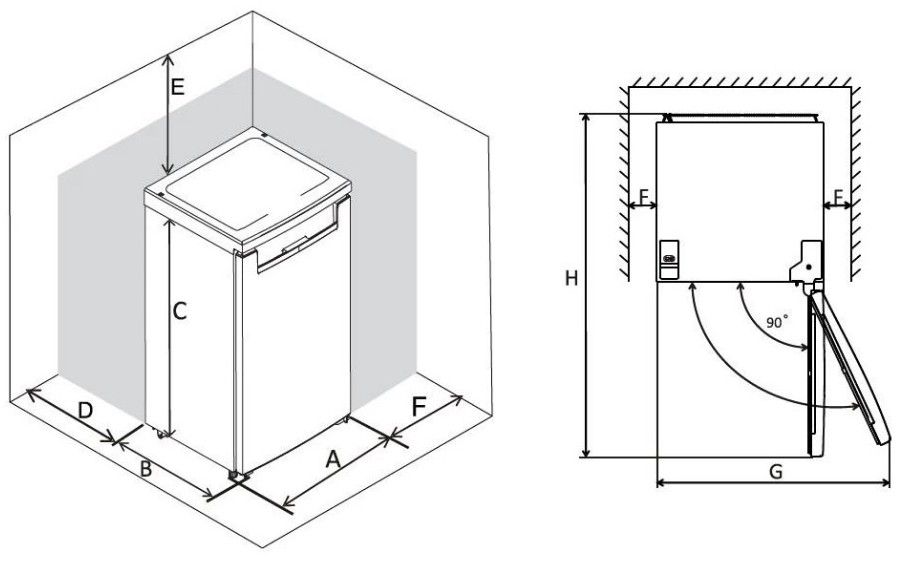 E
C
D
B
A
F
H
F
F
90°
G