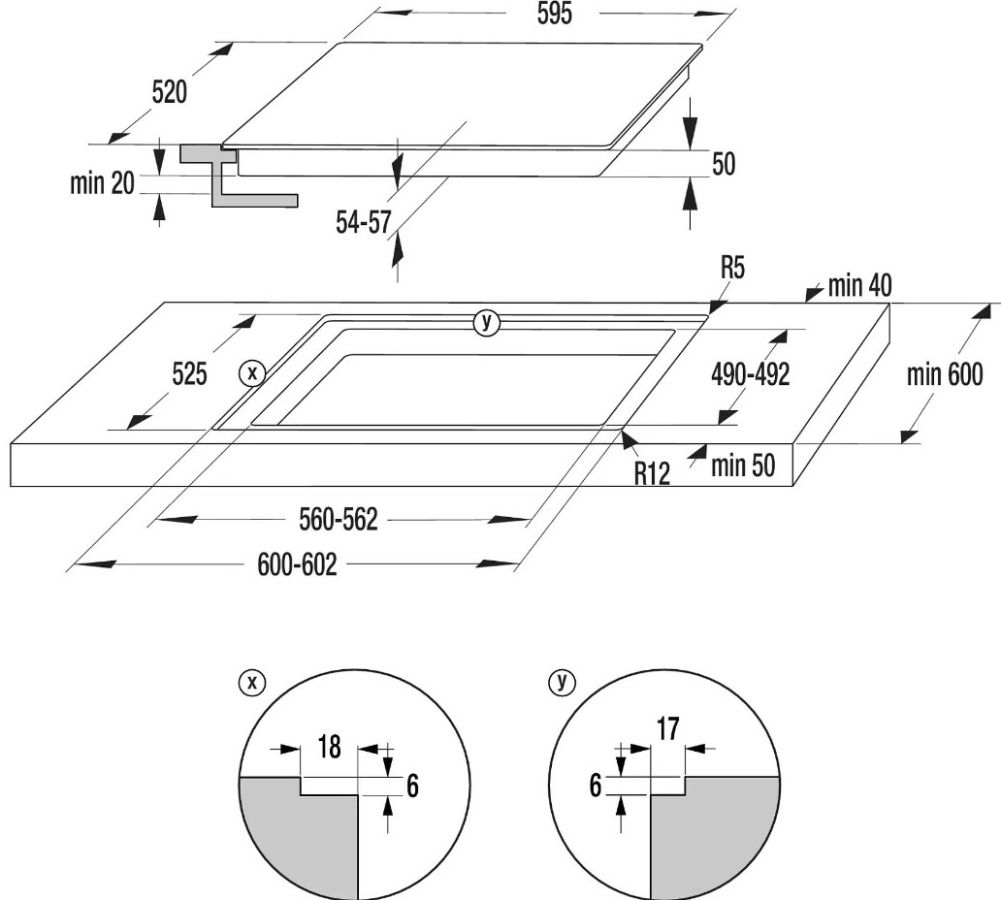 595
520
min 20
50
54-57
R5
min 40
y
525
x
490-492
min 600
R12
min 50
560-562
600-602
x
18
6
y
17
6