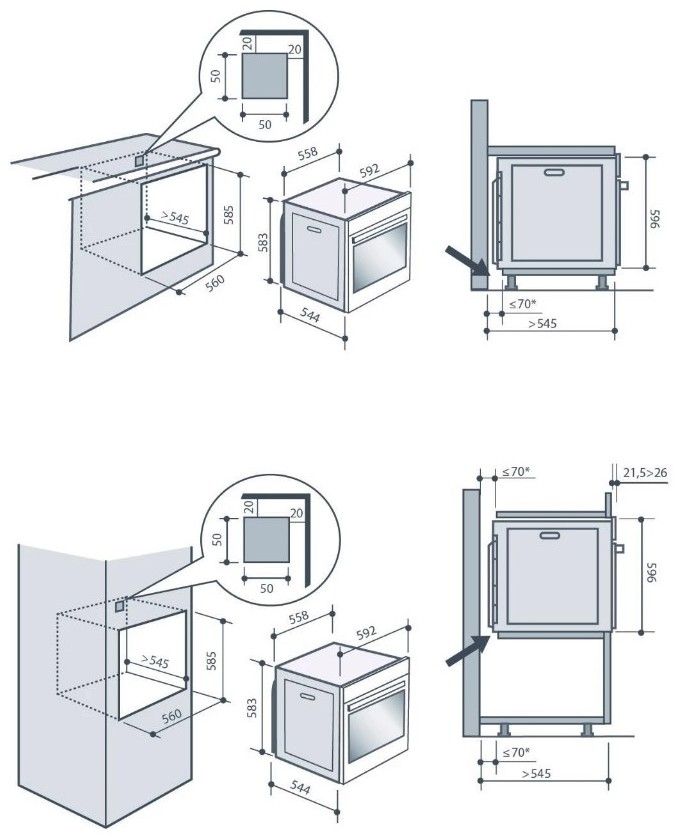 20
20
50
50
>545
585
560
558
592
583
544
596
≤70*
>545

20
20
50
50
>545
585
560
558
592
583
544
≤70*
21,5>26
596
≤70*
>545