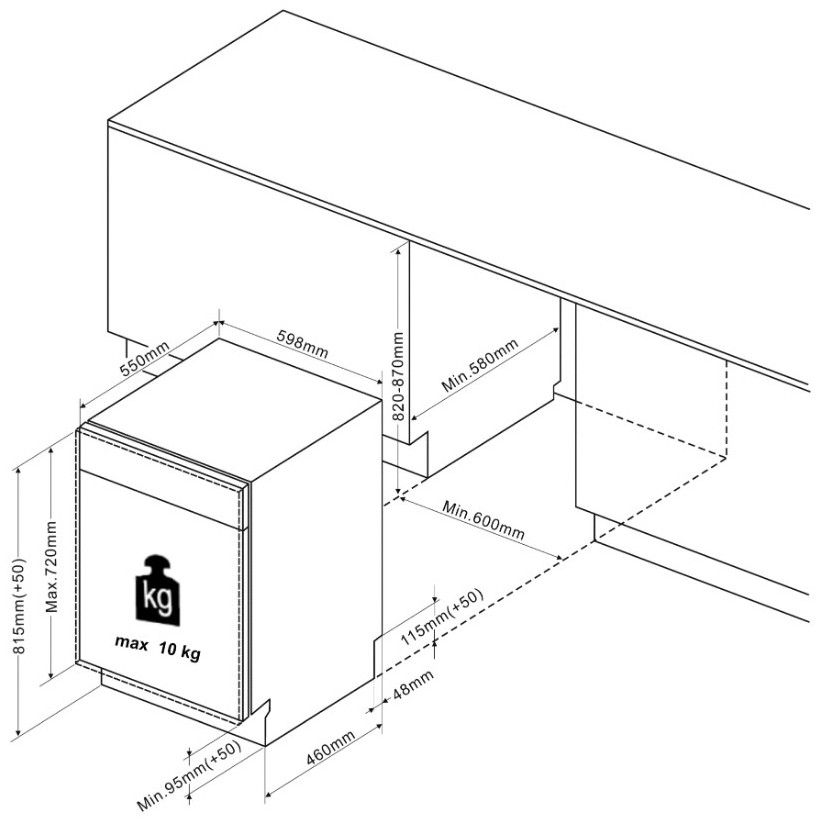 550mm
598mm
820-870mm
Min.580mm
Min.600mm
815mm(+50)
Max.720mm
kg
max 10 kg
115mm(+50)
48mm
460mm
Min.95mm(+50)