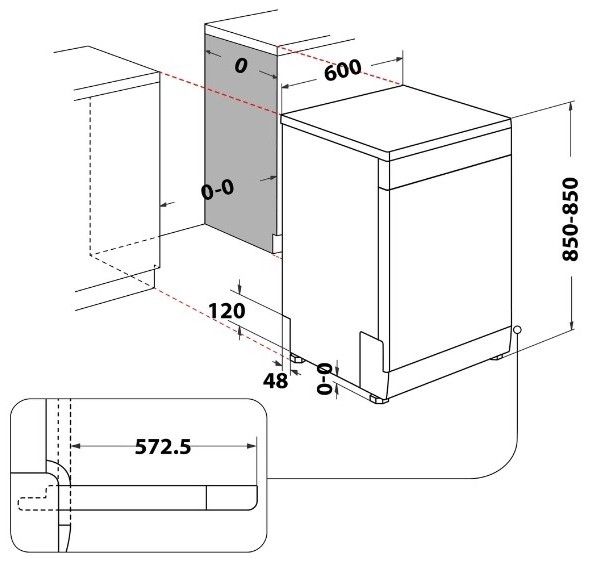 0
600
0-0
850-850
120
48
0-0
572.5