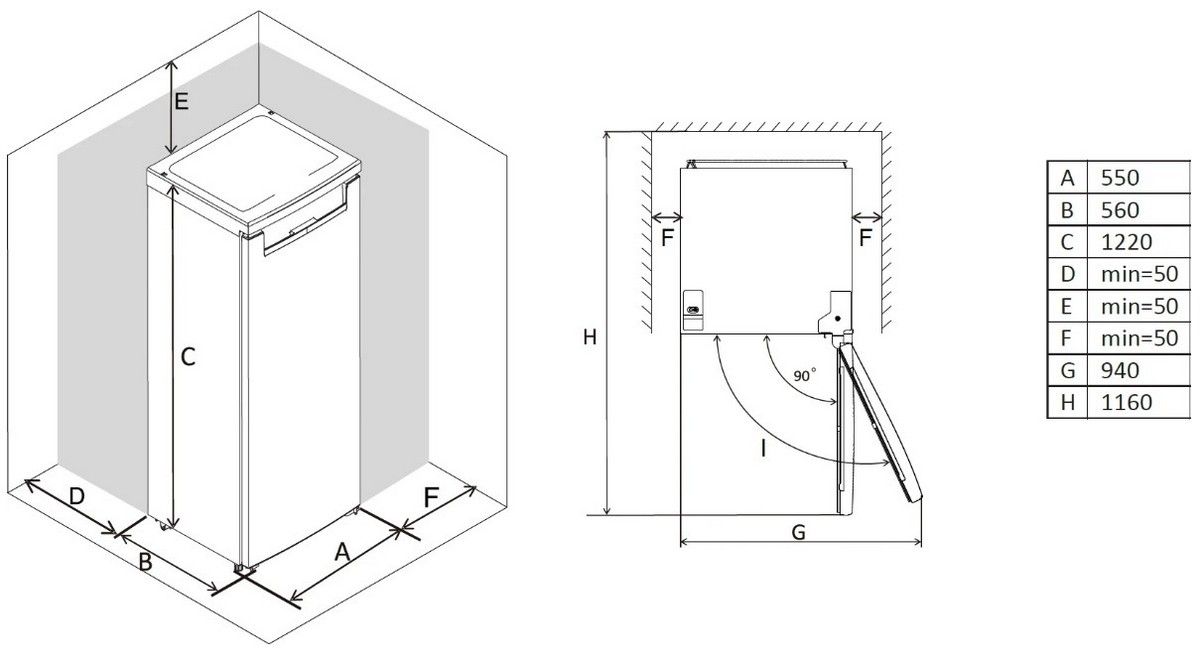 E

C

D

B

A

F

H

F

F

90°

I

G

| A | 550 |
|---|---|
| B | 560 |
| C | 1220 |
| D | min=50 |
| E | min=50 |
| F | min=50 |
| G | 940 |
| H | 1160 |