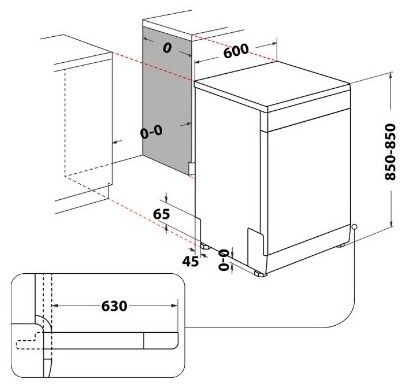 0
600
0-0
850-850
65
45
0-0
630