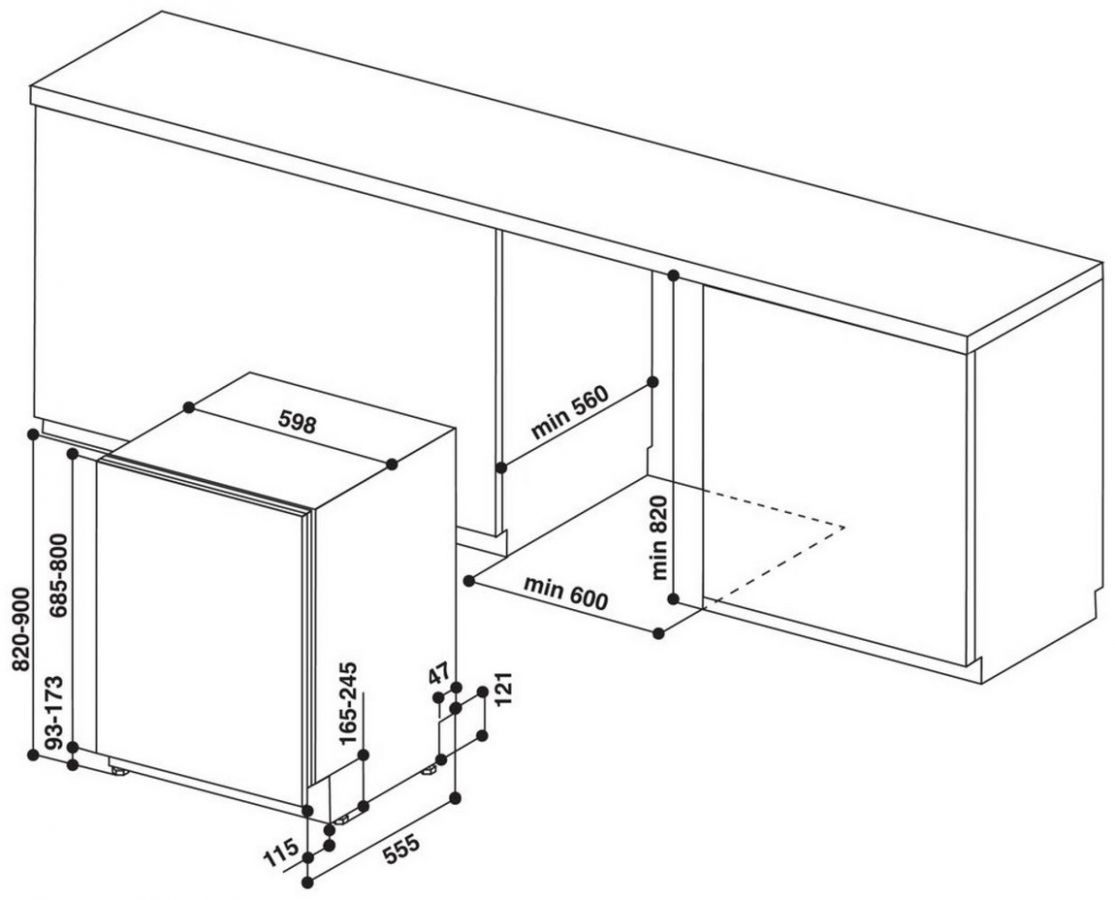 598
min 560
min 820
min 600
820-900
685-800
93-173
165-245
47
121
115
555