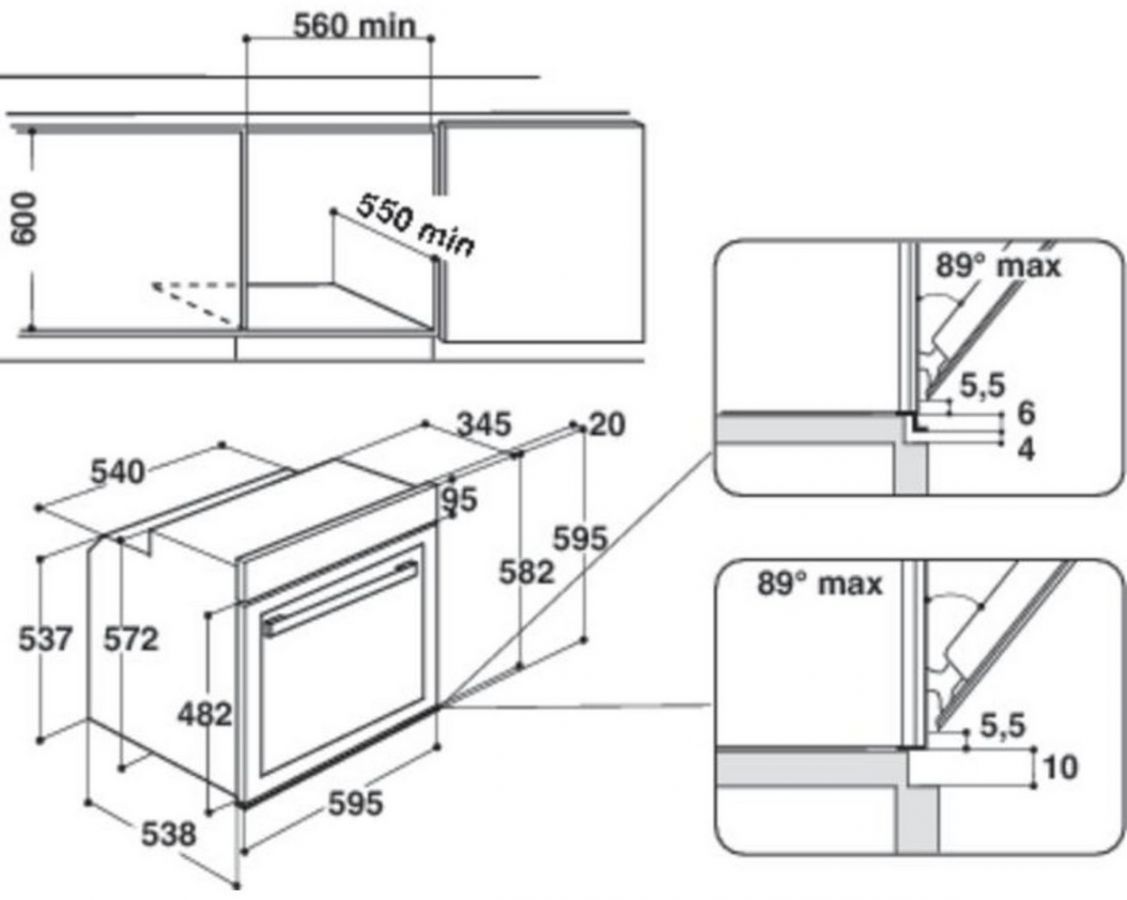 560 min

600

550 min

89° max

5,5

6

4

345

20

540

95

595

582

537

572

482

595

538

89° max

5,5

10