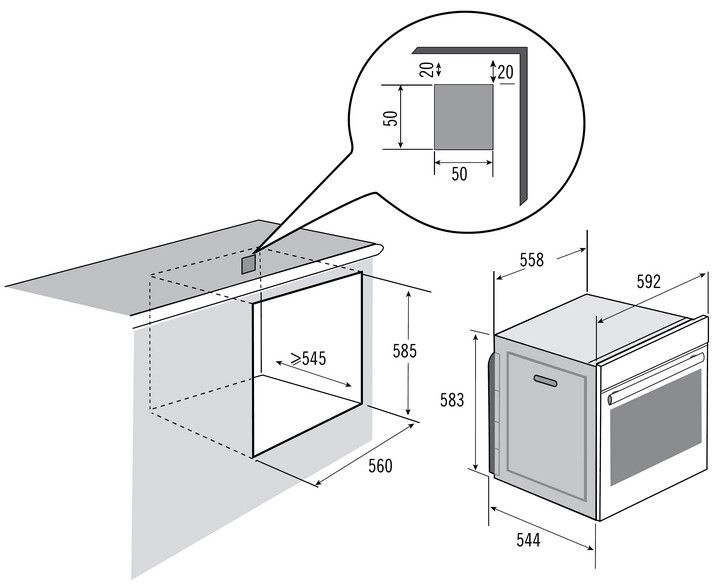 20
20
50
50
558
592
≥545
585
583
560
544