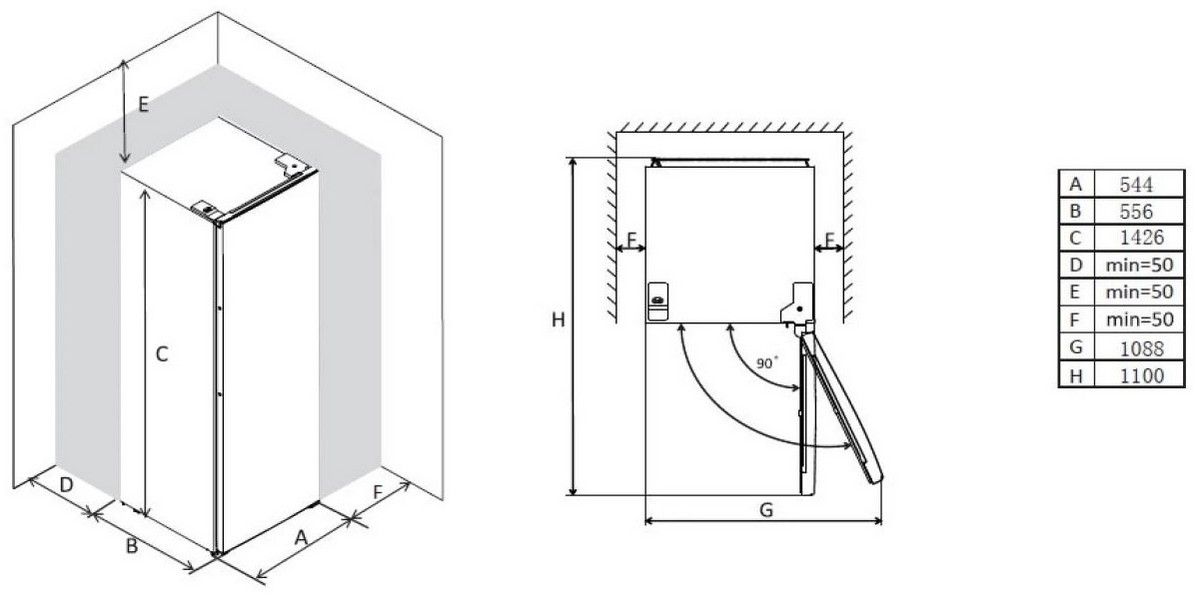 E

C

D

B

A

F

H

F

F

90°

G

| A | 544 |
|---|---|
| B | 556 |
| C | 1426 |
| D | min=50 |
| E | min=50 |
| F | min=50 |
| G | 1088 |
| H | 1100 |