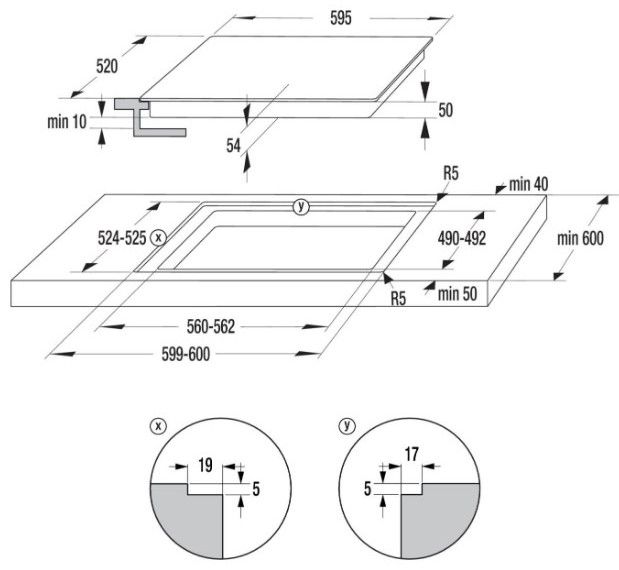 595
520
min 10
54
50
R5
min 40
y
524-525 x
490-492
min 600
R5
min 50
560-562
599-600

x
19
5

y
17
5