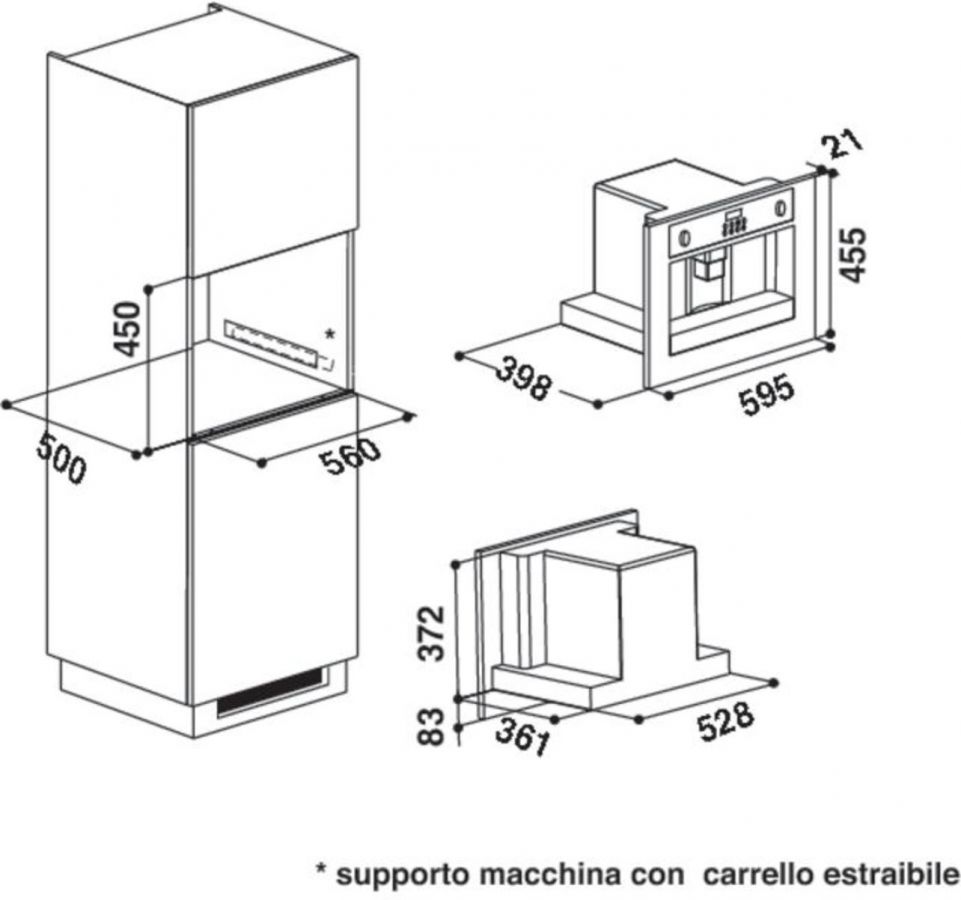 450
*
500
560
21
455
398
595
372
83
361
528
* supporto macchina con carrello estraibile