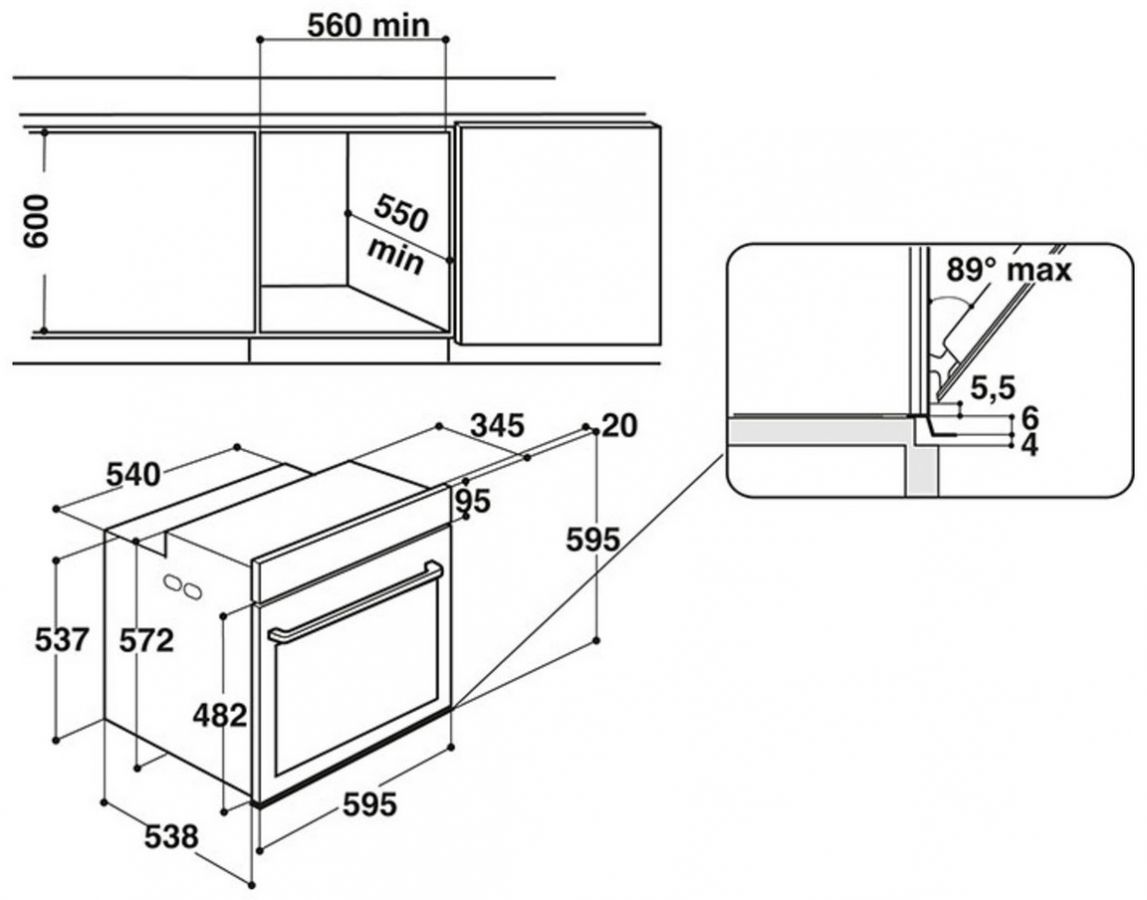 560 min

600

550 min

89° max

5,5

6

4

345

20

540

95

595

537

572

482

595

538