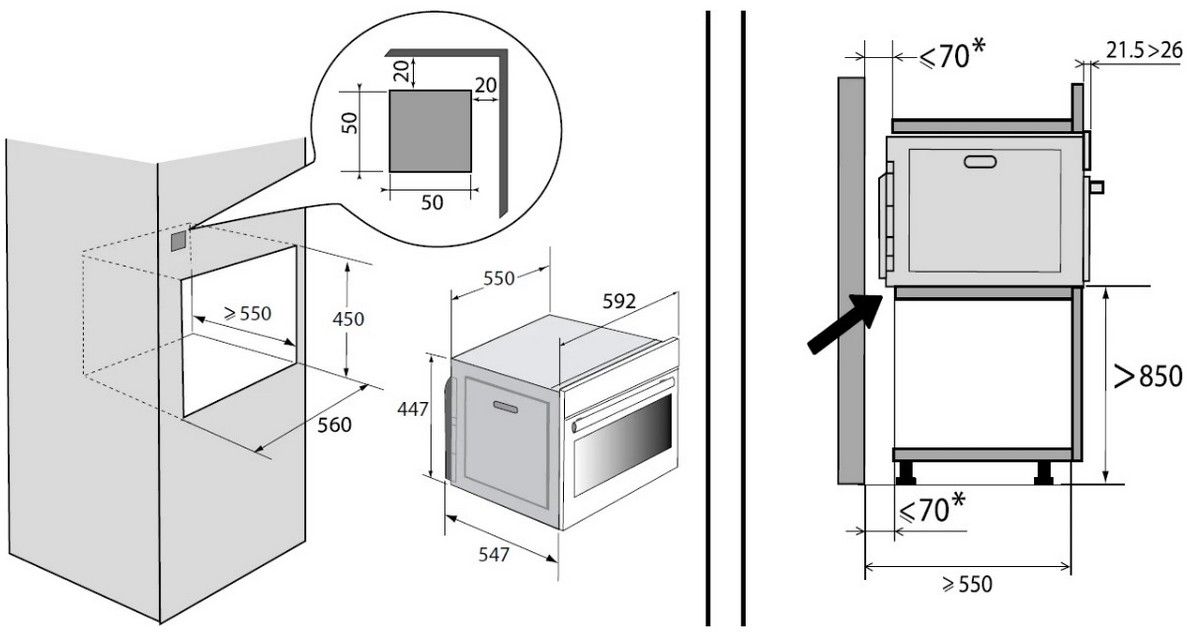 20
20
50
50
⩾550
450
560
550
592
447
547
⩽70*
21.5>26
>850
⩽70*
⩾550